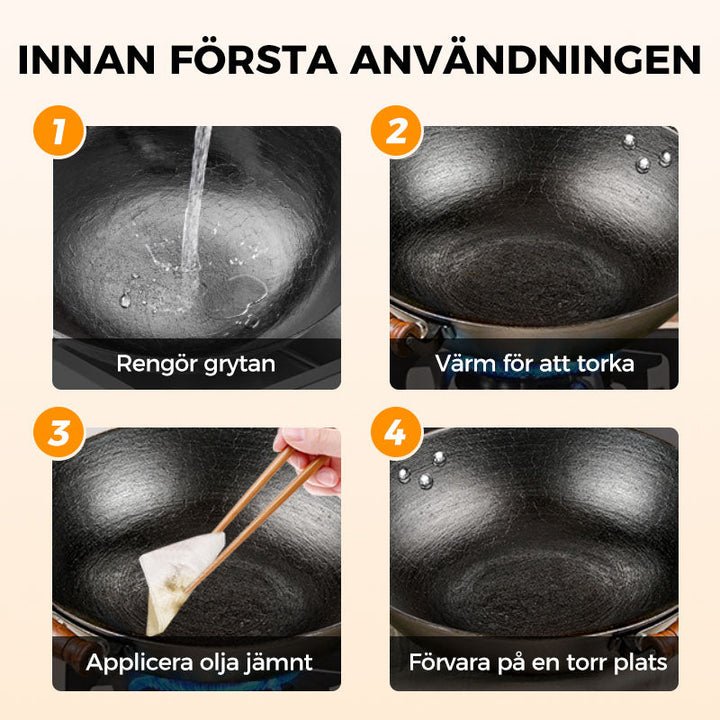 INNAN FÖRSTA ANVÄNDNINGEN

1
Rengör grytan

2
Värm för att torka

3
Applicera olja jämnt

4
Förvara på en torr plats